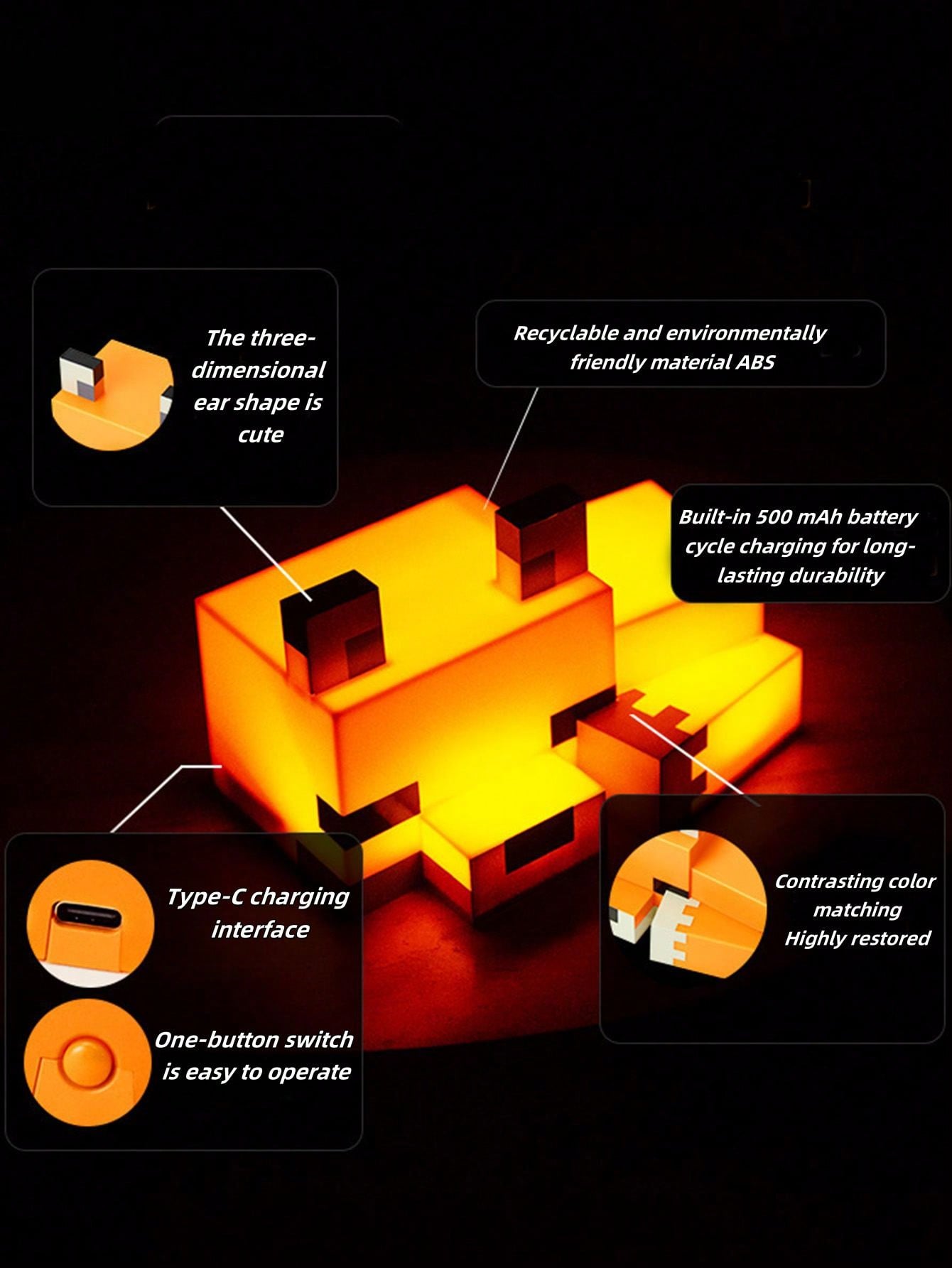 The three-dimensional ear shape is cute

Recyclable and environmentally friendly material ABS

Built-in 500 mAh battery cycle charging for long-lasting durability

Type-C charging interface

One-button switch is easy to operate

Contrasting color matching
Highly restored